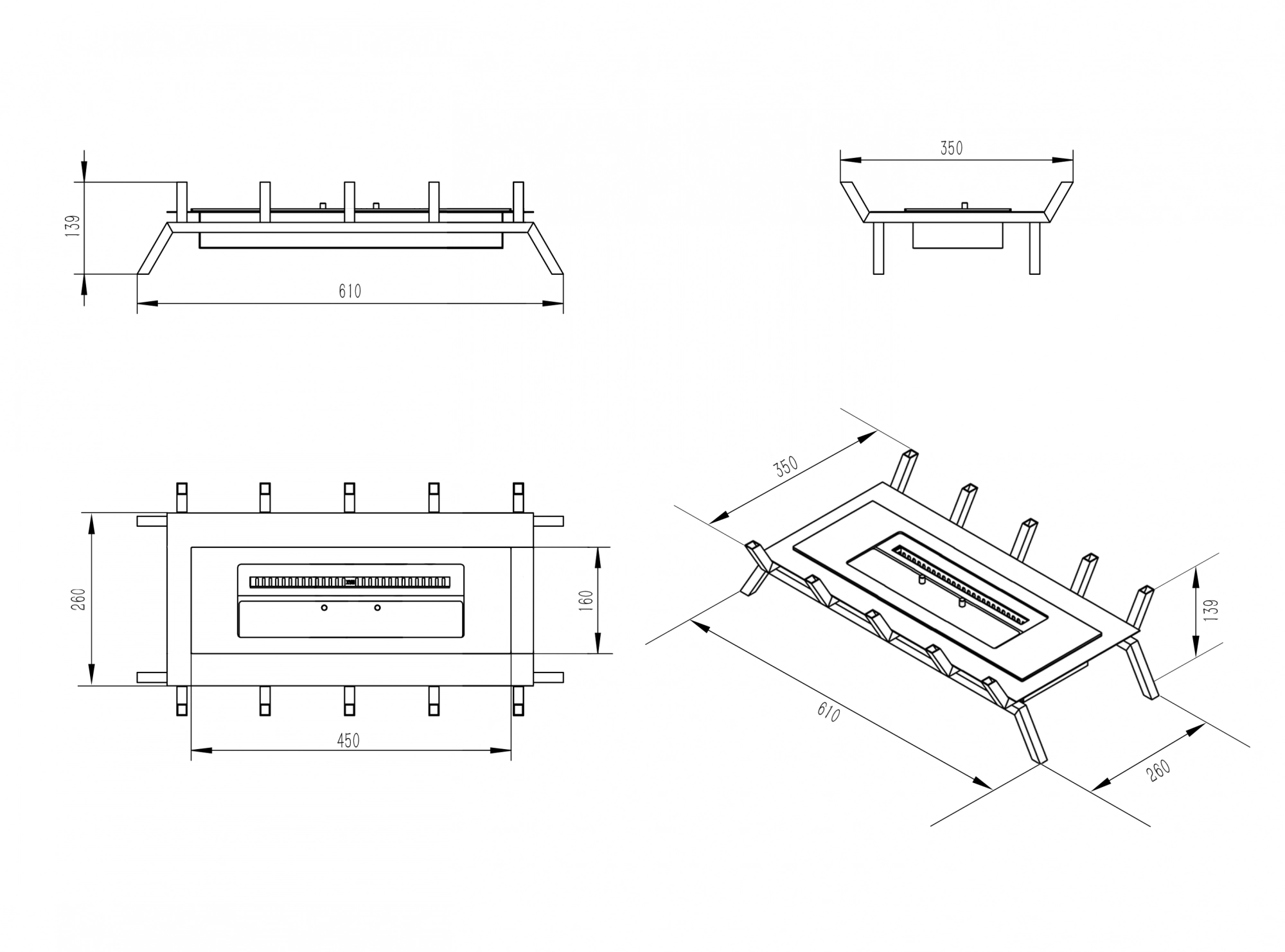 139
610
350
260
160
450
350
139
610
260